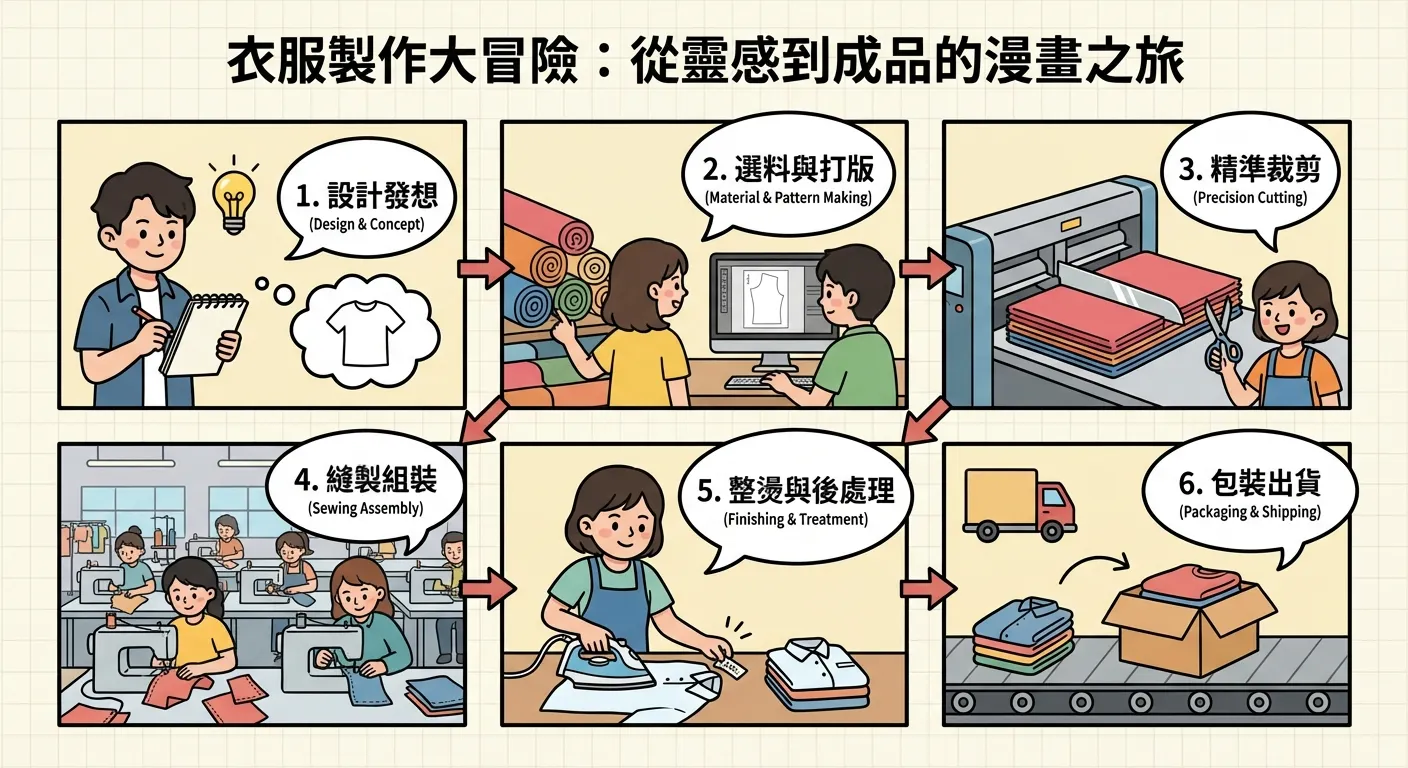 衣服製作大冒險：從靈感到成品的漫畫之旅

1. 設計發想
(Design & Concept)

2. 選料與打版
(Material & Pattern Making)

3. 精準裁剪
(Precision Cutting)

4. 縫製組裝
(Sewing Assembly)

5. 整燙與後處理
(Finishing & Treatment)

6. 包裝出貨
(Packaging & Shipping)