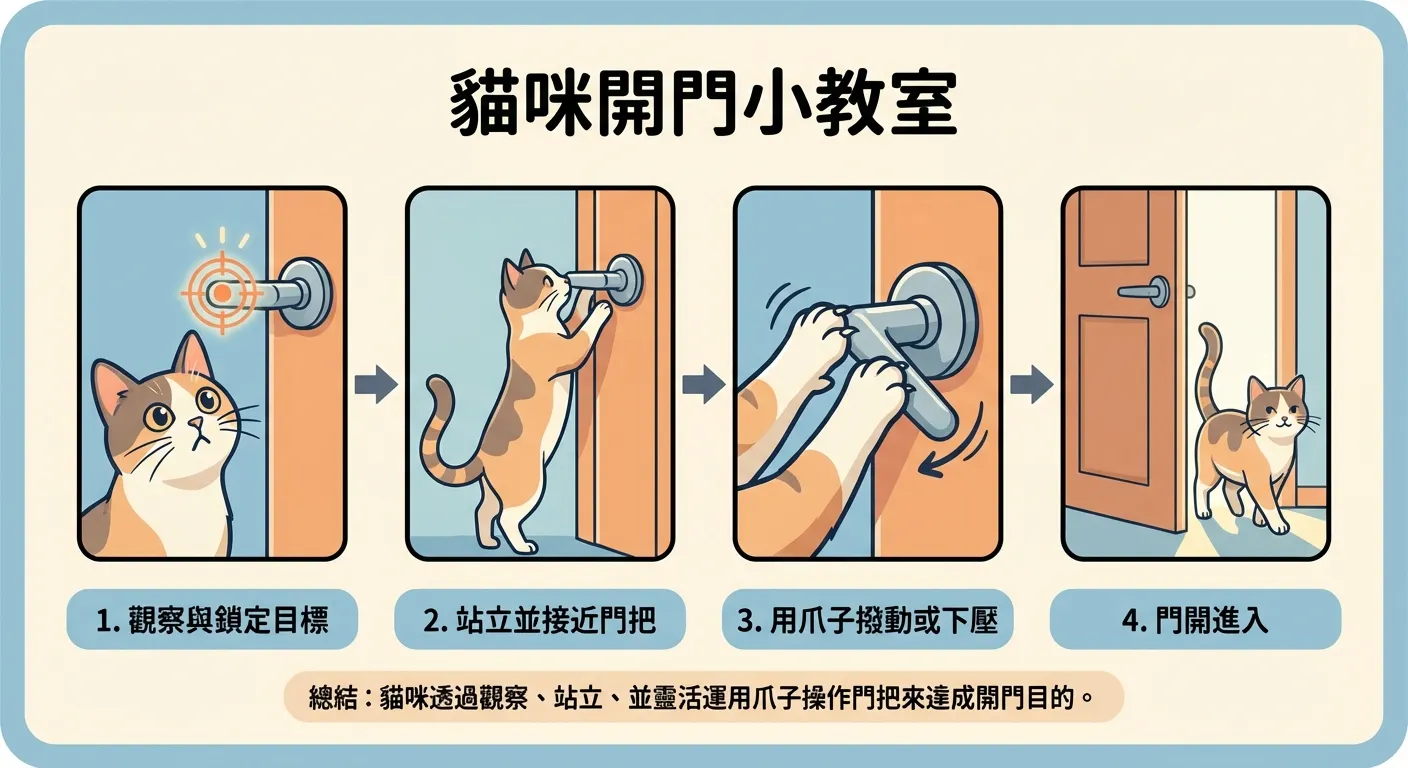 貓咪開門小教室

1. 觀察與鎖定目標

2. 站立並接近門把

3. 用爪子撥動或下壓

4. 門開進入

總結：貓咪透過觀察、站立、並靈活運用爪子操作門把來達成開門目的。