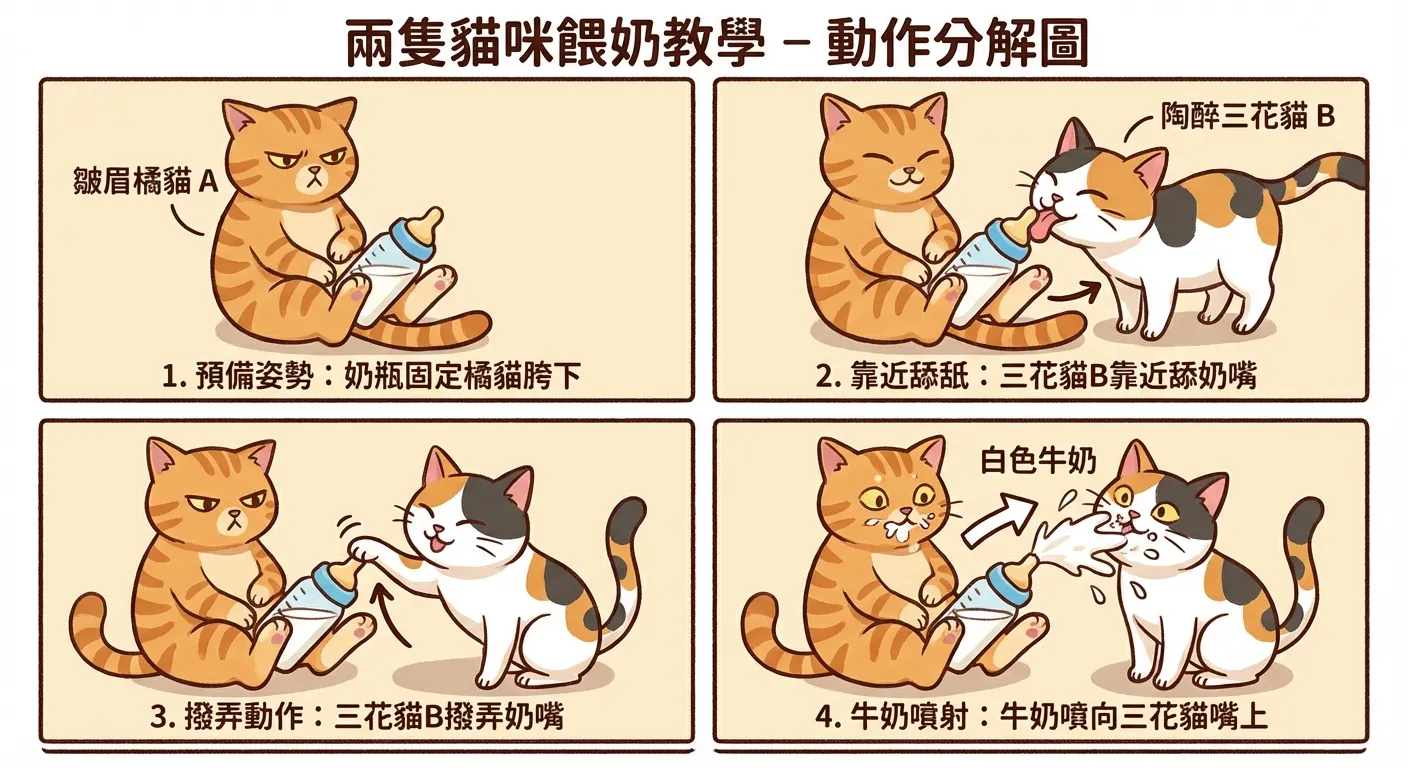 兩隻貓咪餵奶教學 – 動作分解圖

皺眉橘貓 A

1. 預備姿勢：奶瓶固定橘貓胯下

陶醉三花貓 B

2. 靠近舔舐：三花貓B靠近舔奶嘴

3. 撥弄動作：三花貓B撥弄奶嘴

白色牛奶

4. 牛奶噴射：牛奶噴向三花貓嘴上