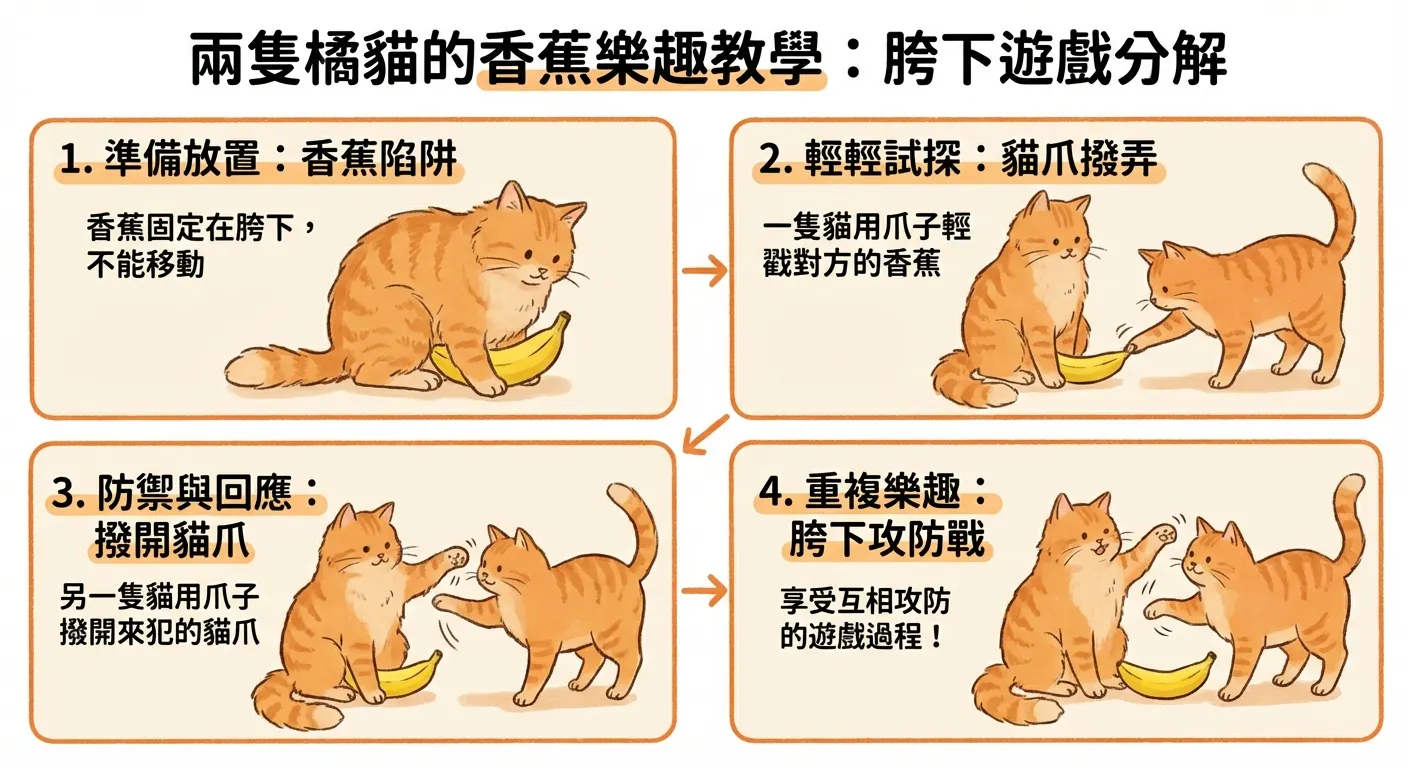 兩隻橘貓的香蕉樂趣教學：胯下遊戲分解

1. 準備放置：香蕉陷阱

香蕉固定在胯下，不能移動

2. 輕輕試探：貓爪撥弄

一隻貓用爪子輕戳對方的香蕉

3. 防禦與回應：撥開貓爪

另一隻貓用爪子撥開來犯的貓爪

4. 重複樂趣：胯下攻防戰

享受互相攻防的遊戲過程！