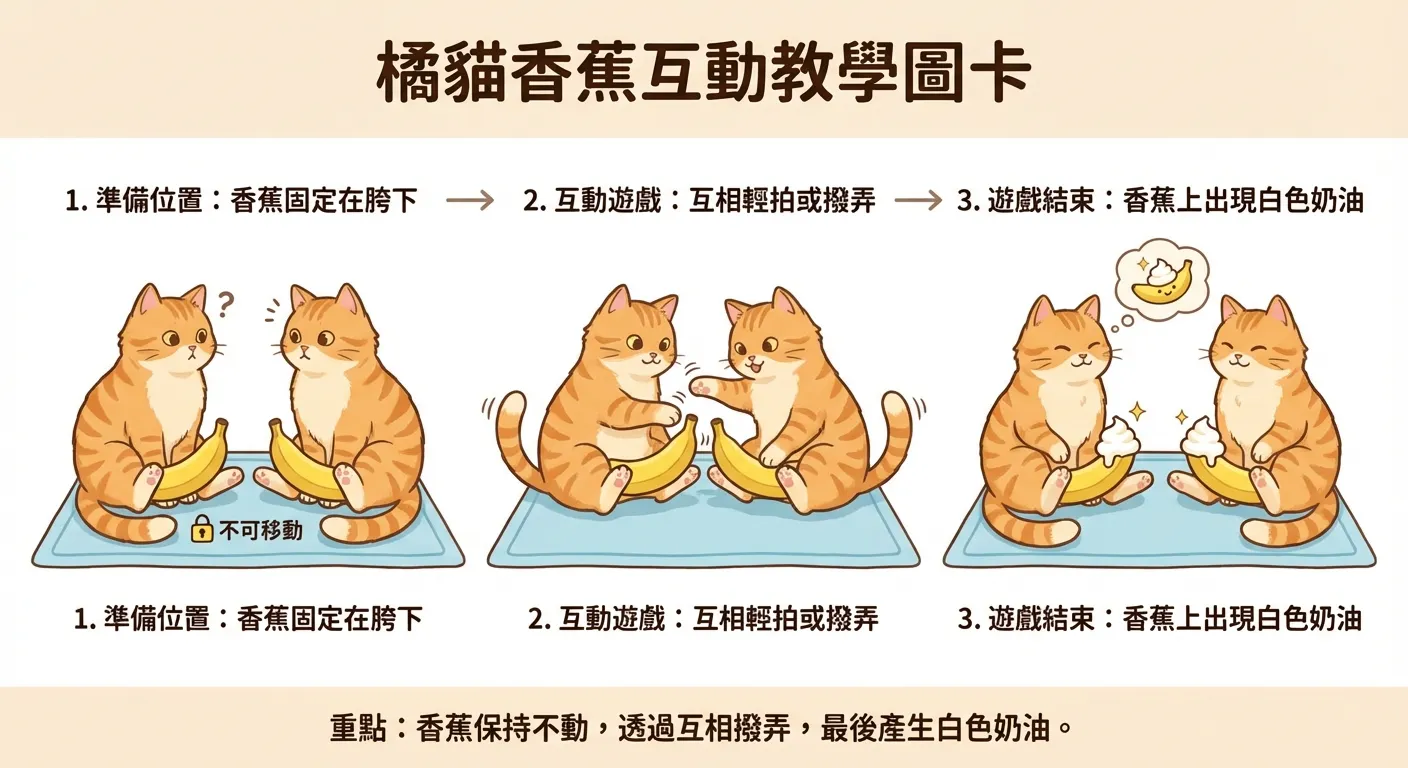 橘貓香蕉互動教學圖卡

1. 準備位置：香蕉固定在胯下 → 2. 互動遊戲：互相輕拍或撥弄 → 3. 遊戲結束：香蕉上出現白色奶油

?

不可移動

1. 準備位置：香蕉固定在胯下

2. 互動遊戲：互相輕拍或撥弄

3. 遊戲結束：香蕉上出現白色奶油

重點：香蕉保持不動，透過互相撥弄，最後產生白色奶油。