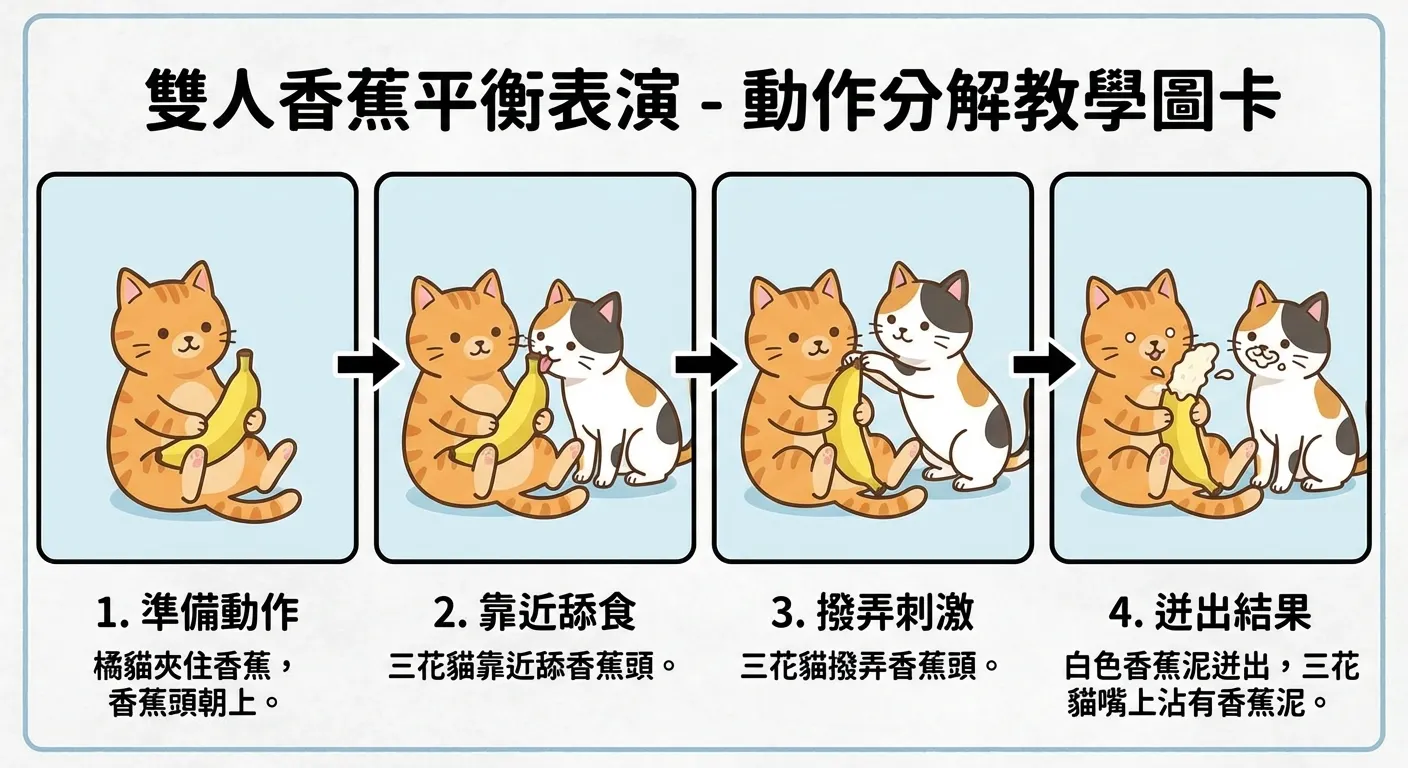 雙人香蕉平衡表演 - 動作分解教學圖卡

1. 準備動作
橘貓夾住香蕉，香蕉頭朝上。

2. 靠近舔食
三花貓靠近舔香蕉頭。

3. 撥弄刺激
三花貓撥弄香蕉頭。

4. 迸出結果
白色香蕉泥迸出，三花貓嘴上沾有香蕉泥。