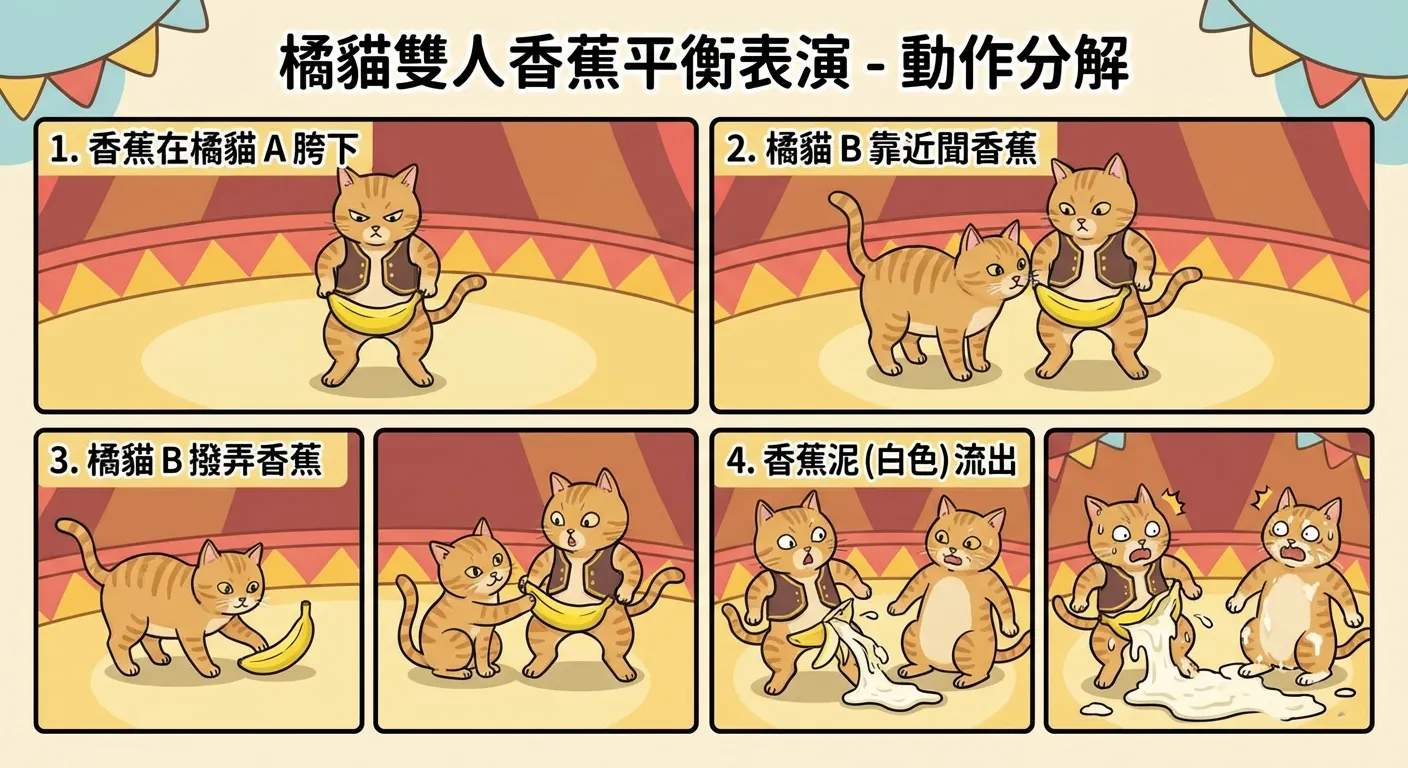 橘貓雙人香蕉平衡表演 - 動作分解

1. 香蕉在橘貓 A 胯下

2. 橘貓 B 靠近聞香蕉

3. 橘貓 B 撥弄香蕉

4. 香蕉泥 (白色) 流出