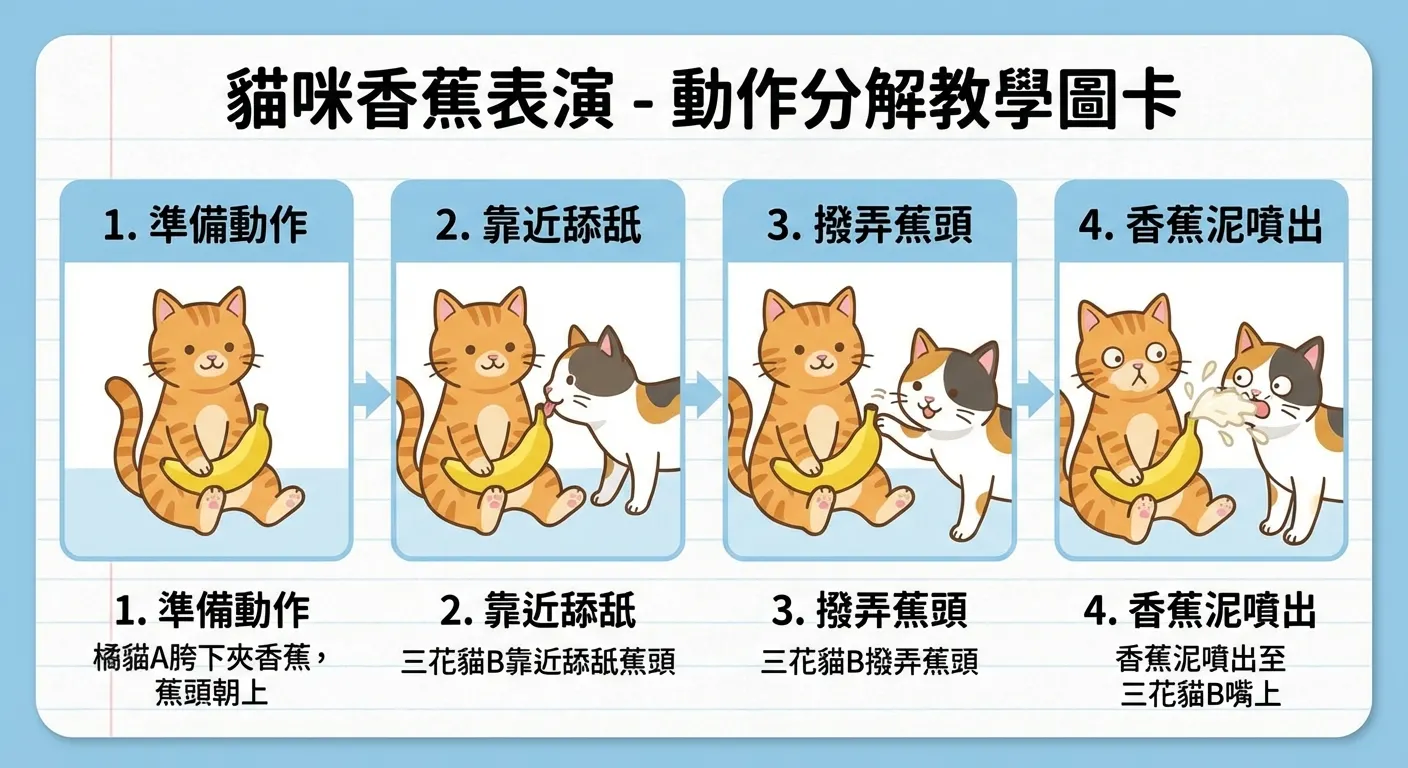 貓咪香蕉表演 - 動作分解教學圖卡

1. 準備動作

2. 靠近舔舐

3. 撥弄蕉頭

4. 香蕉泥噴出

1. 準備動作
橘貓A胯下夾香蕉，蕉頭朝上

2. 靠近舔舐
三花貓B靠近舔舐蕉頭

3. 撥弄蕉頭
三花貓B撥弄蕉頭

4. 香蕉泥噴出
香蕉泥噴出至三花貓B嘴上