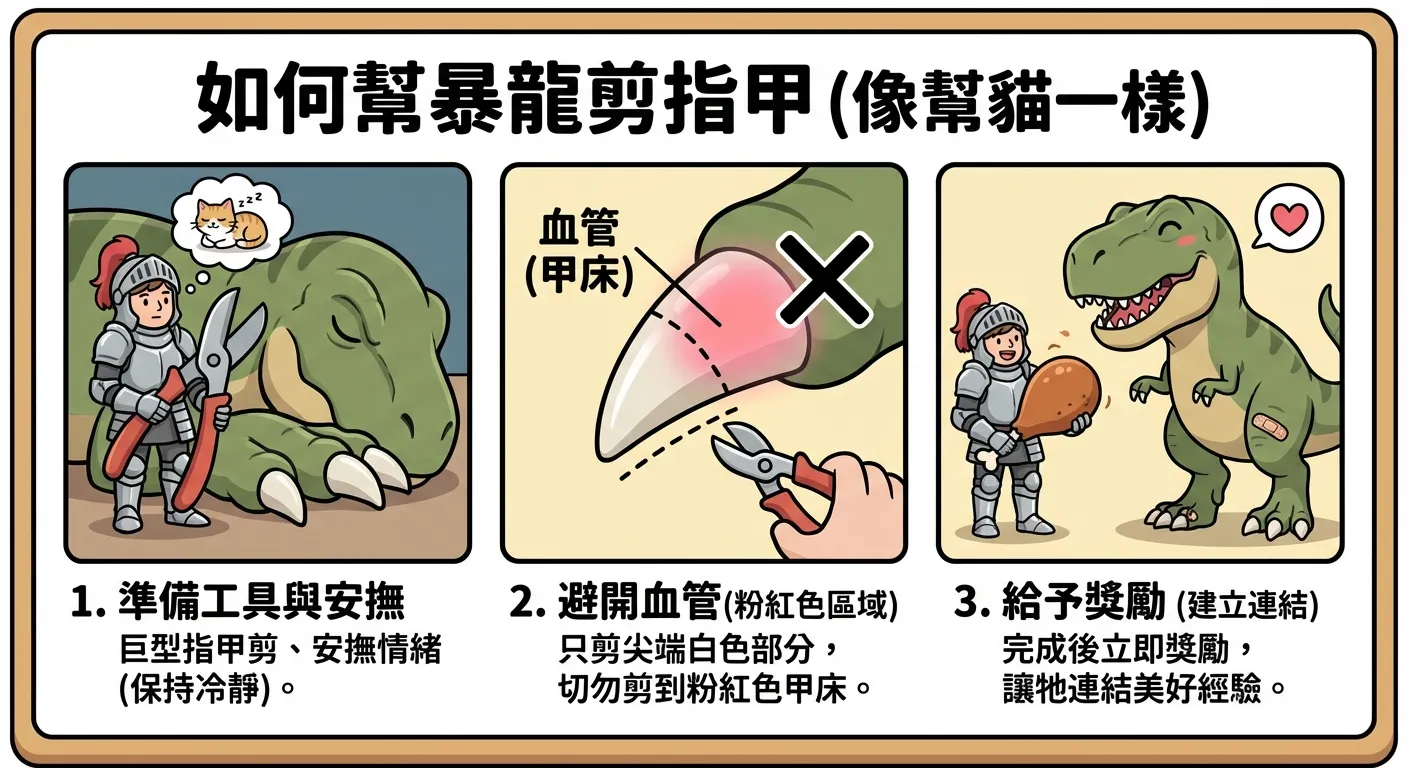 如何幫暴龍剪指甲(像幫貓一樣)

zzz

血管
(甲床)

1. 準備工具與安撫
巨型指甲剪、安撫情緒(保持冷靜)。

2. 避開血管(粉紅色區域)
只剪尖端白色部分，切勿剪到粉紅色甲床。

3. 給予獎勵 (建立連結)
完成後立即獎勵，讓牠連結美好經驗。