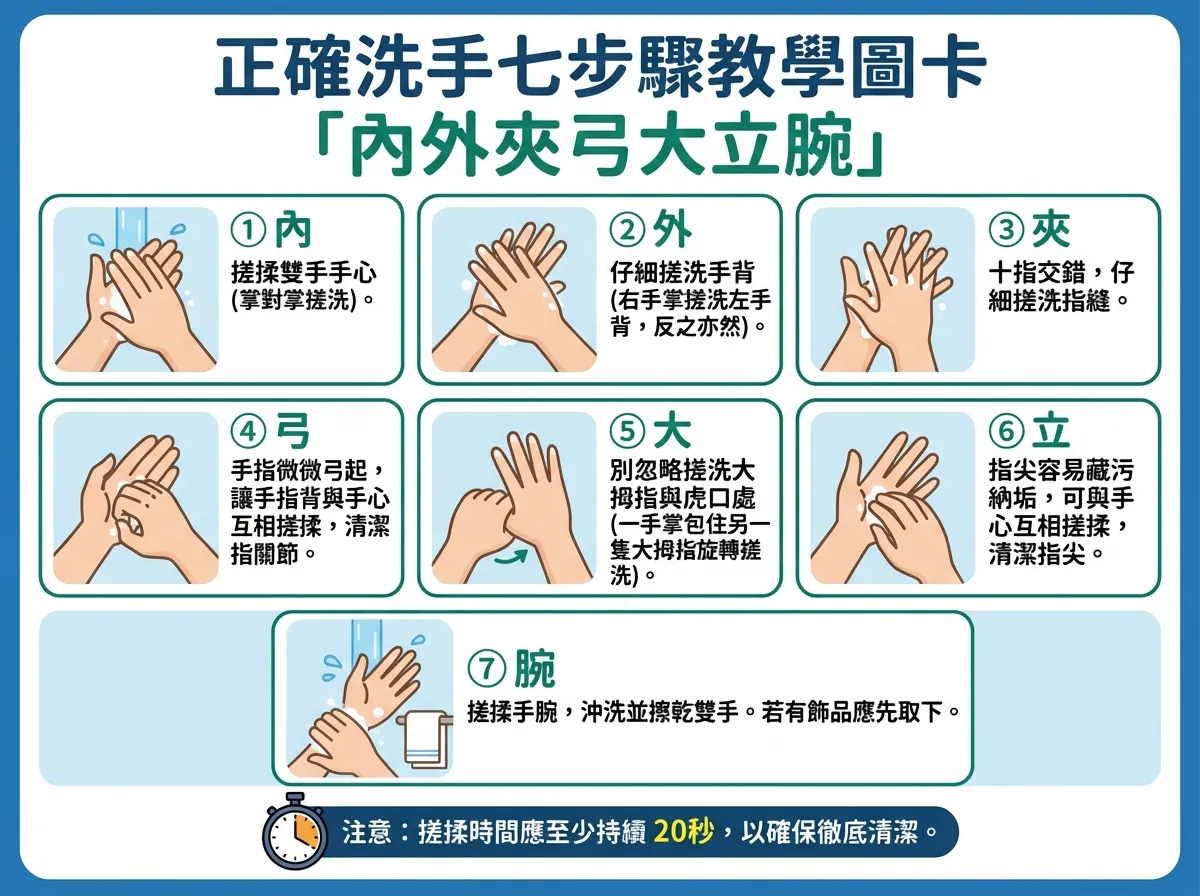 正確洗手七步驟教學圖卡
「內外夾弓大立腕」

① 內
搓揉雙手手心(掌對掌搓洗)。

② 外
仔細搓洗手背(右手掌搓洗左手背，反之亦然)。

③ 夾
十指交錯，仔細搓洗指縫。

④ 弓
手指微微弓起，讓手指背與手心互相搓揉，清潔指關節。

⑤ 大
別忽略搓洗大拇指與虎口處(一手掌包住另一隻大拇指旋轉搓洗)。

⑥ 立
指尖容易藏污納垢，可與手心互相搓揉，清潔指尖。

⑦ 腕
搓揉手腕，沖洗並擦乾雙手。若有飾品應先取下。

注意：搓揉時間應至少持續 20秒，以確保徹底清潔。